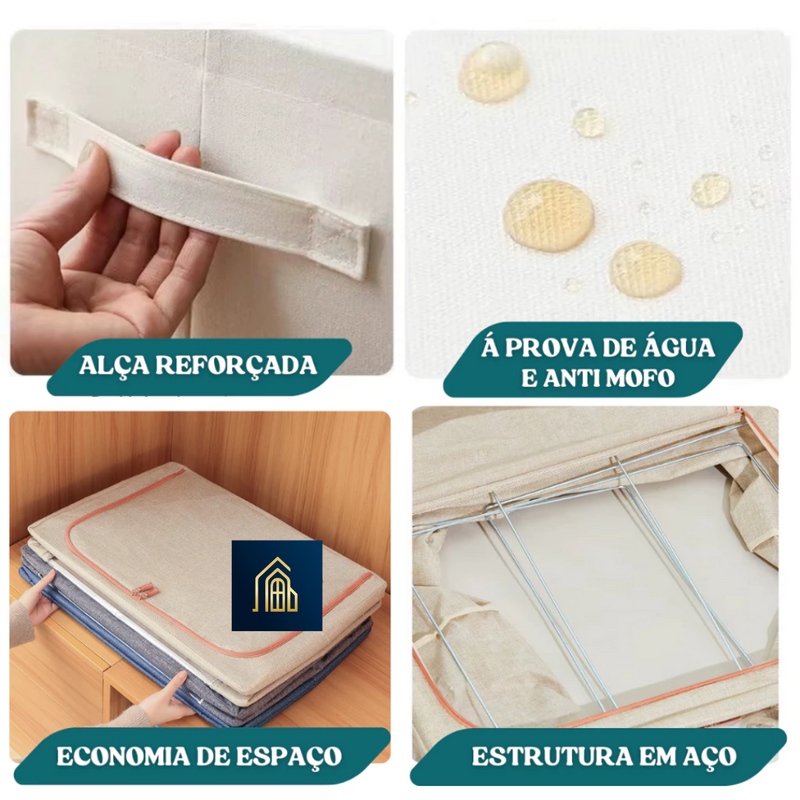 ALÇA REFORÇADA

Á PROVA DE ÁGUA E ANTI MOFO

ECONOMIA DE ESPAÇO

ESTRUTURA EM AÇO