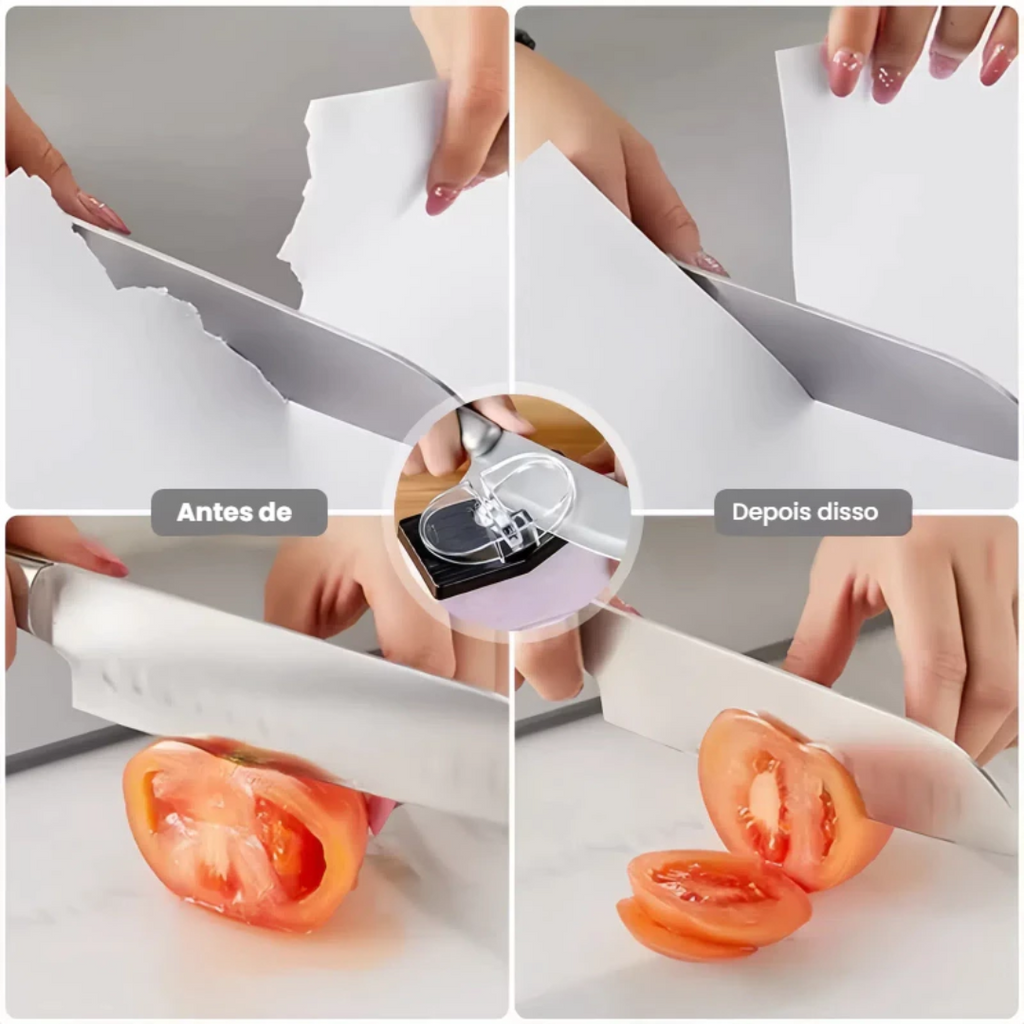 Antes de

Depois disso